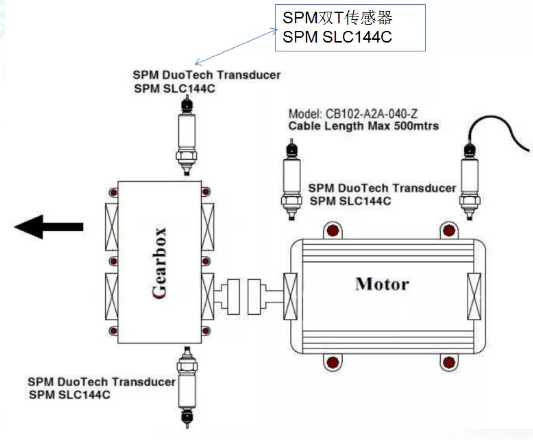 SPM双T传感器
SPM SLC144C

SPM DuoTech Transducer
SPM SLC144C

Model: CB102-A2A-040-Z
Cable Length Max 500mtrs

SPM DuoTech Transducer
SPM SLC144C

Gearbox

Motor

SPM DuoTech Transducer
SPM SLC144C